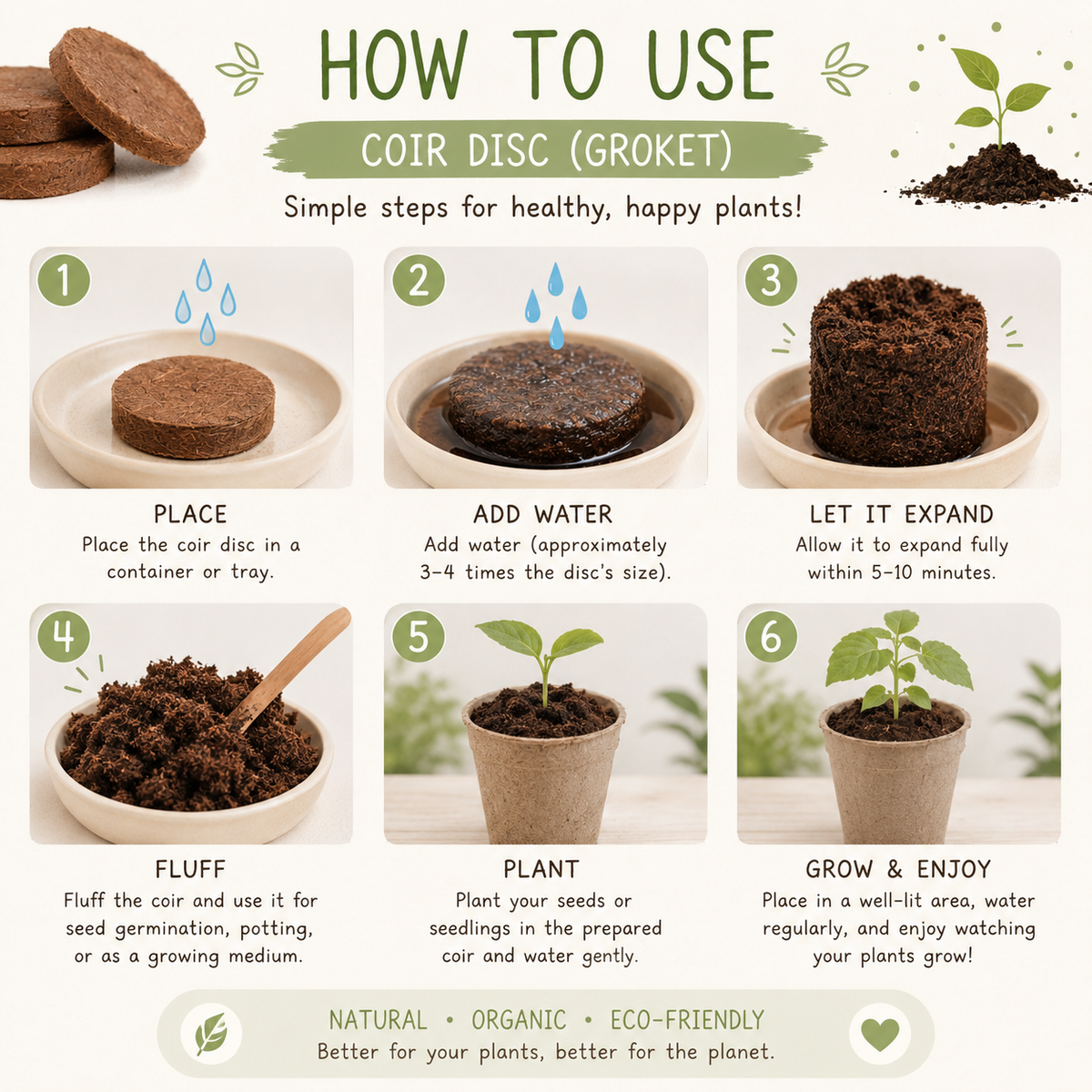 HOW TO USE

COIR DISC (GROKET)

Simple steps for healthy, happy plants!

1

PLACE

Place the coir disc in a container or tray.

2

ADD WATER

Add water (approximately 3–4 times the disc's size).

3

LET IT EXPAND

Allow it to expand fully within 5–10 minutes.

4

FLUFF

Fluff the coir and use it for seed germination, potting, or as a growing medium.

5

PLANT

Plant your seeds or seedlings in the prepared coir and water gently.

6

GROW & ENJOY

Place in a well-lit area, water regularly, and enjoy watching your plants grow!

NATURAL • ORGANIC • ECO-FRIENDLY
Better for your plants, better for the planet.